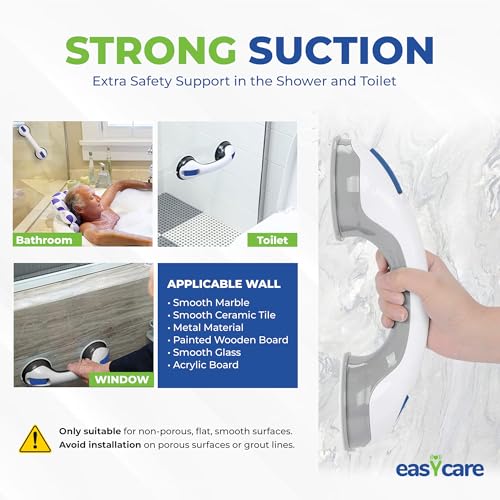 STRONG SUCTION
Extra Safety Support in the Shower and Toilet

Bathroom

Toilet

WINDOW

APPLICABLE WALL
• Smooth Marble
• Smooth Ceramic Tile
• Metal Material
• Painted Wooden Board
• Smooth Glass
• Acrylic Board

Only suitable for non-porous, flat, smooth surfaces.
Avoid installation on porous surfaces or grout lines.

easycare