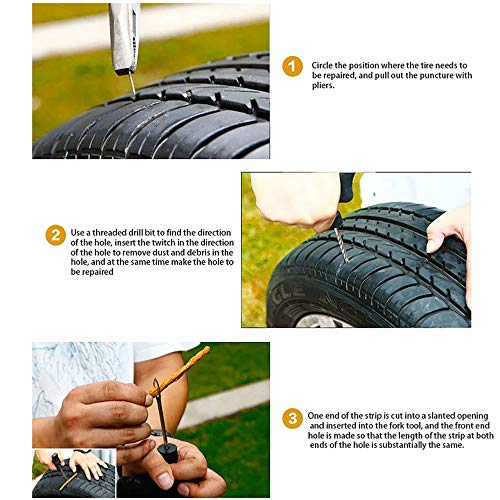 1 Circle the position where the tire needs to be repaired, and pull out the puncture with pliers.

2 Use a threaded drill bit to find the direction of the hole, insert the twitch in the direction of the hole to remove dust and debris in the hole, and at the same time make the hole to be repaired

GLE

3 One end of the strip is cut into a slanted opening and inserted into the fork tool, and the front end hole is made so that the length of the strip at both ends of the hole is substantially the same.