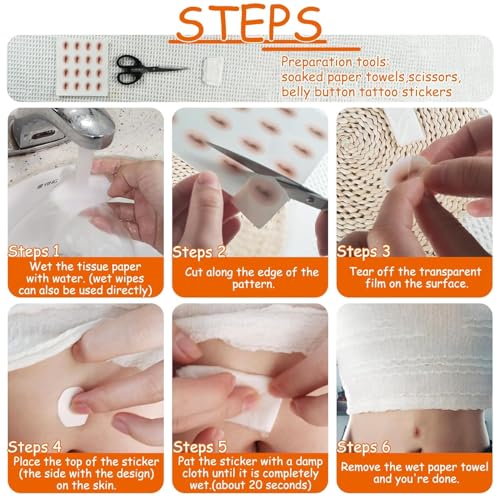 STEPS

Preparation tools:
soaked paper towels scissors,
belly button tattoo stickers

Steps 1
Wet the tissue paper with water. (wet wipes can also be used directly)

Steps 2
Cut along the edge of the pattern.

Steps 3
Tear off the transparent film on the surface.

Steps 4
Place the top of the sticker (the side with the design) on the skin.

Steps 5
Pat the sticker with a damp cloth until it is completely wet.(about 20 seconds)

Steps 6
Remove the wet paper towel and you're done.