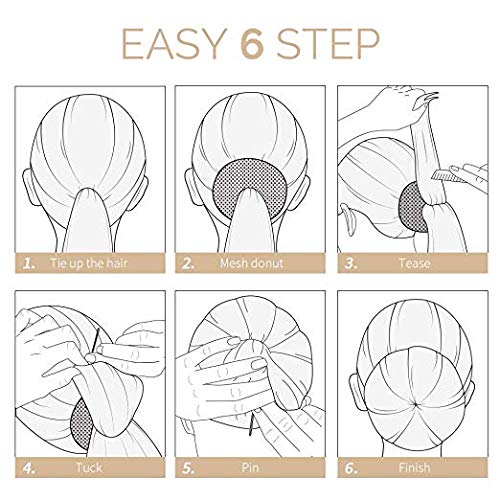 EASY 6 STEP

1. Tie up the hair

2. Mesh donut

3. Tease

4. Tuck

5. Pin

6. Finish