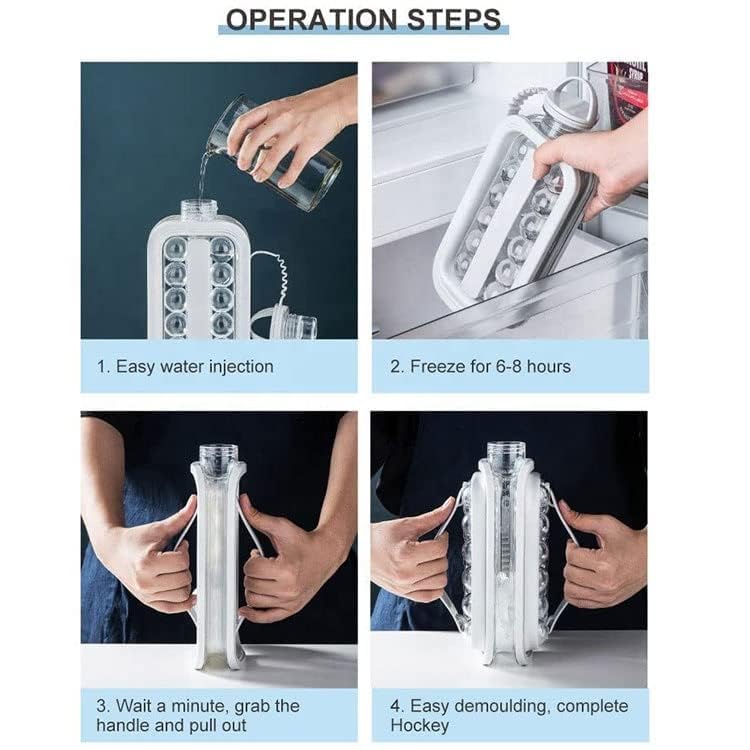 OPERATION STEPS

1. Easy water injection

2. Freeze for 6-8 hours

3. Wait a minute, grab the handle and pull out

4. Easy demoulding, complete Hockey