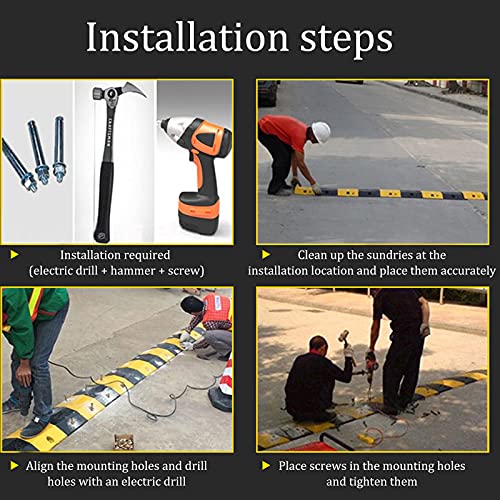 Installation steps

CRAFTSMAN

Installation required (electric drill + hammer + screw)

Clean up the sundries at the installation location and place them accurately

Align the mounting holes and drill holes with an electric drill

Place screws in the mounting holes and tighten them