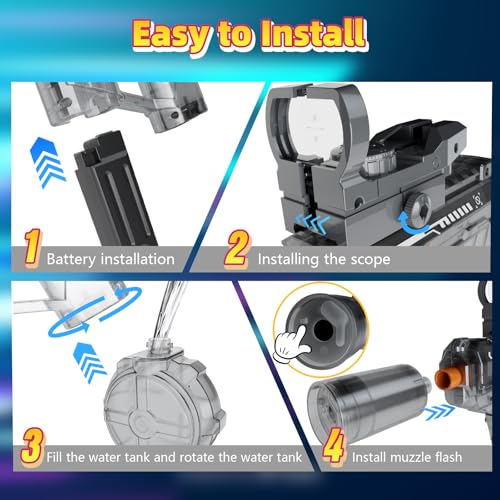 Easy to Install

1 Battery installation

2 Installing the scope

3 Fill the water tank and rotate the water tank

4 Install muzzle flash