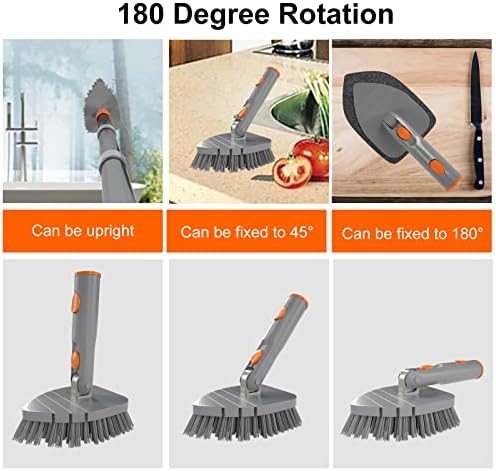 180 Degree Rotation

Can be upright

Can be fixed to 45°

Can be fixed to 180°