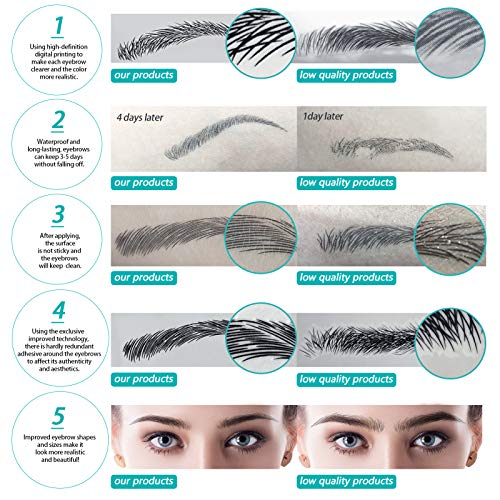 1

Using high-definition digital printing to make each eyebrow clearer and the color more realistic.

our products

low quality products

2

Waterproof and long-lasting, eyebrows can keep 3-5 days without falling off.

4 days later

1day later

our products

low quality products

3

After applying, the surface is not sticky and the eyebrows will keep clean.

our products

low quality products

4

Using the exclusive improved technology, there is hardly redundant adhesive around the eyebrows to affect its authenticity and aesthetics.

our products

low quality products

5

Improved eyebrow shapes and sizes make it look more realistic and beautiful!

our products

low quality products