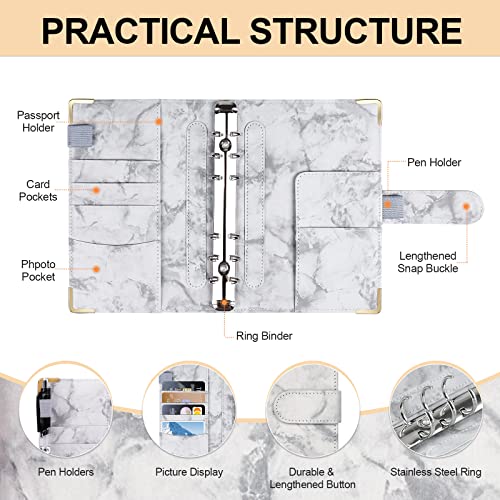 PRACTICAL STRUCTURE

Passport Holder

Card Pockets

Phpoto Pocket

Pen Holder

Lengthened Snap Buckle

Ring Binder

Pen Holders

Picture Display

Durable & Lengthened Button

Stainless Steel Ring