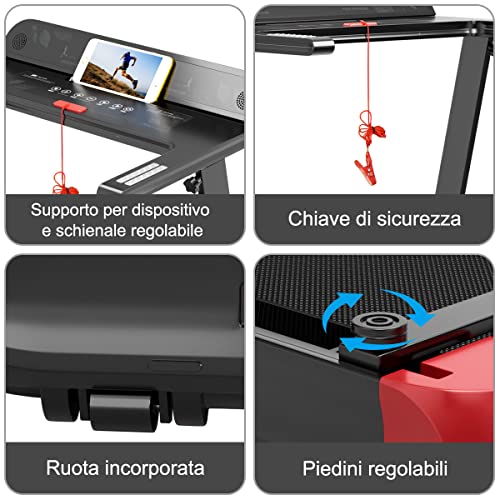 Supporto per dispositivo e schienale regolabile

Chiave di sicurezza

Ruota incorporata

Piedini regolabili