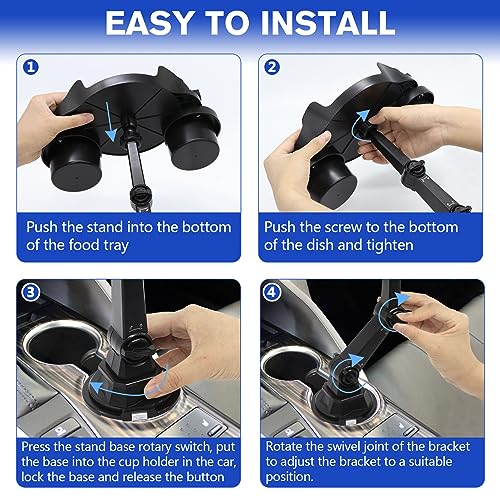 EASY TO INSTALL

1

Push the stand into the bottom of the food tray

2

Push the screw to the bottom of the dish and tighten

3

Press the stand base rotary switch, put the base into the cup holder in the car, lock the base and release the button

4

Rotate the swivel joint of the bracket to adjust the bracket to a suitable position.