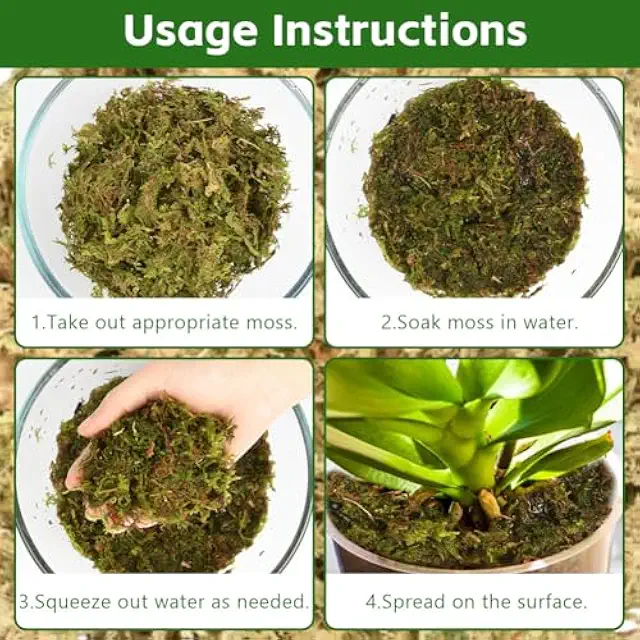 Usage Instructions

1.Take out appropriate moss.

2.Soak moss in water.

3.Squeeze out water as needed.

4.Spread on the surface.