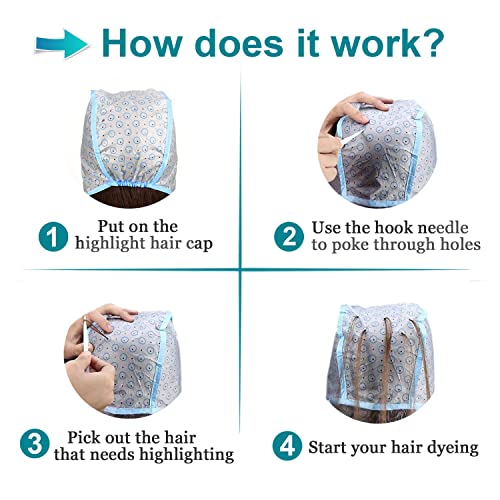 How does it work?

1 Put on the highlight hair cap

2 Use the hook needle to poke through holes

3 Pick out the hair that needs highlighting

4 Start your hair dyeing