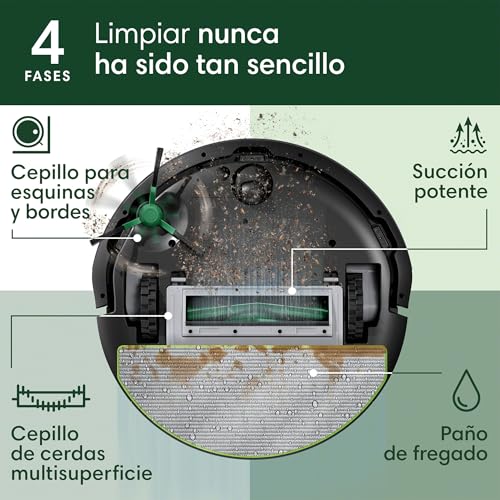 4
FASES

Limpiar nunca ha sido tan sencillo

Cepillo para esquinas y bordes

Succión potente

Cepillo de cerdas multisuperficie

Paño de fregado