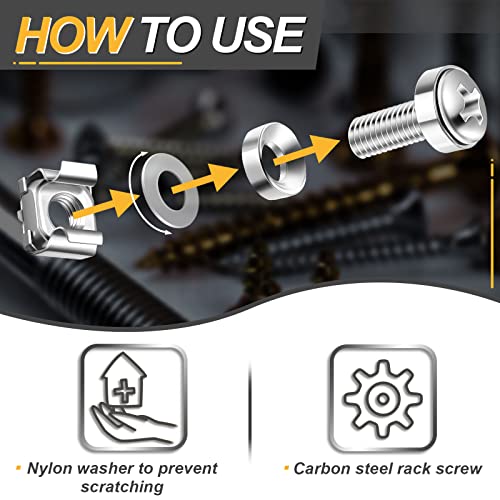 HOW TO USE

Nylon washer to prevent scratching

Carbon steel rack screw