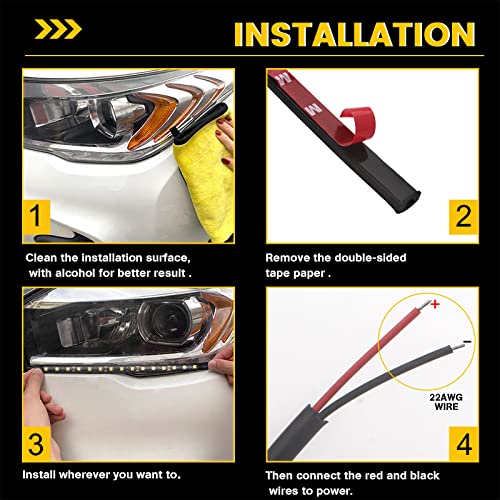 INSTALLATION

1

Clean the installation surface, with alcohol for better result .

M
M

2

Remove the double-sided tape paper .

3

Install wherever you want to.

+
−
22AWG WIRE

4

Then connect the red and black wires to power.