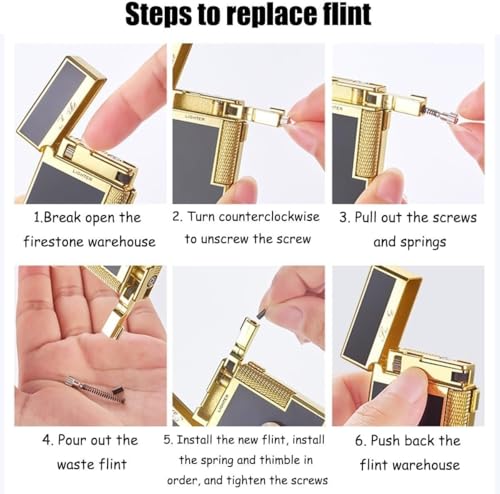 Steps to replace flint

1.Break open the firestone warehouse

2. Turn counterclockwise to unscrew the screw

3. Pull out the screws and springs

4. Pour out the waste flint

5. Install the new flint, install the spring and thimble in order, and tighten the screws

6. Push back the flint warehouse