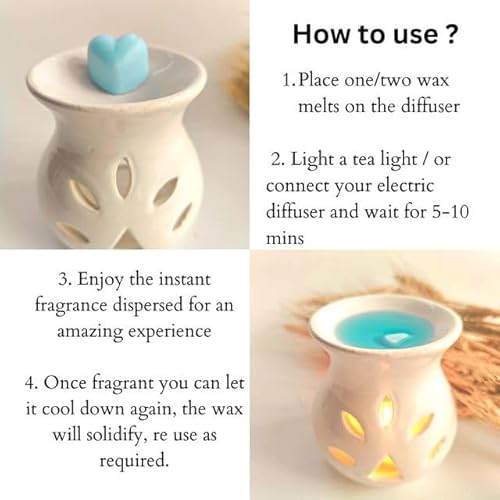 How to use ?

1. Place one/two wax melts on the diffuser

2. Light a tea light / or connect your electric diffuser and wait for 5-10 mins

3. Enjoy the instant fragrance dispersed for an amazing experience

4. Once fragrant you can let it cool down again, the wax will solidify, re use as required.