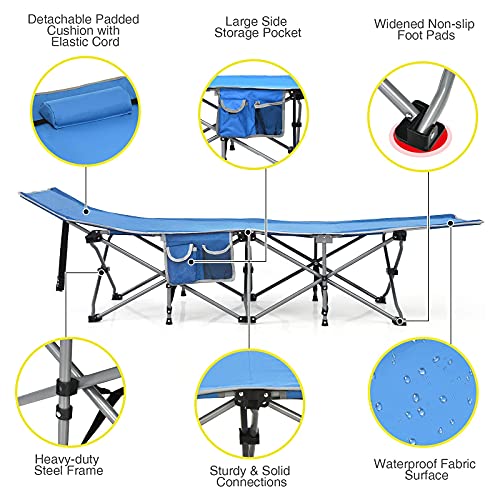 Detachable Padded Cushion with Elastic Cord

Large Side Storage Pocket

Widened Non-slip Foot Pads

Heavy-duty Steel Frame

Sturdy & Solid Connections

Waterproof Fabric Surface