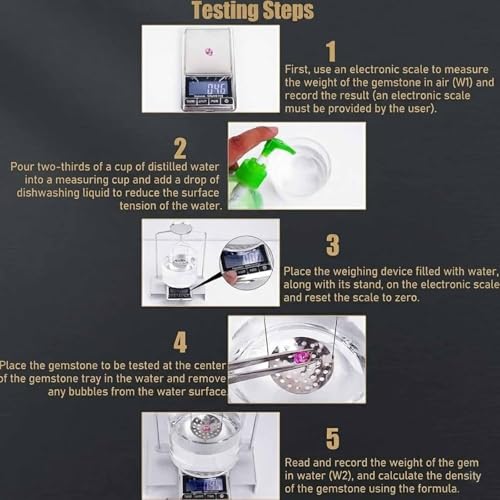 Testing Steps

1

First, use an electronic scale to measure the weight of the gemstone in air (W1) and record the result (an electronic scale must be provided by the user).

2

Pour two-thirds of a cup of distilled water into a measuring cup and add a drop of dishwashing liquid to reduce the surface tension of the water.

3

Place the weighing device filled with water, along with its stand, on the electronic scale and reset the scale to zero.

4

Place the gemstone to be tested at the center of the gemstone tray in the water and remove any bubbles from the water surface

5

Read and record the weight of the gem in water (W2), and calculate the density of the gemstone using the formula.