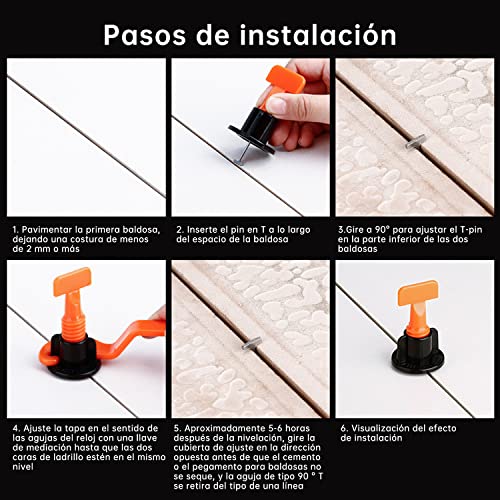 Pasos de instalación

1. Pavimentar la primera baldosa, dejando una costura de menos de 2 mm o más

2. Inserte el pin en T a lo largo del espacio de la baldosa

3.Gire a 90° para ajustar el T-pin en la parte inferior de las dos baldosas

4. Ajuste la tapa en el sentido de las agujas del reloj con una llave de mediación hasta que las dos caras de ladrillo estén en el mismo nivel

5. Aproximadamente 5-6 horas después de la nivelación, gire la cubierta de ajuste en la dirección opuesta antes de que el cemento o el pegamento para baldosas no se seque, y la aguja de tipo 90 ° T se retira del tipo de una línea

6. Visualización del efecto de instalación