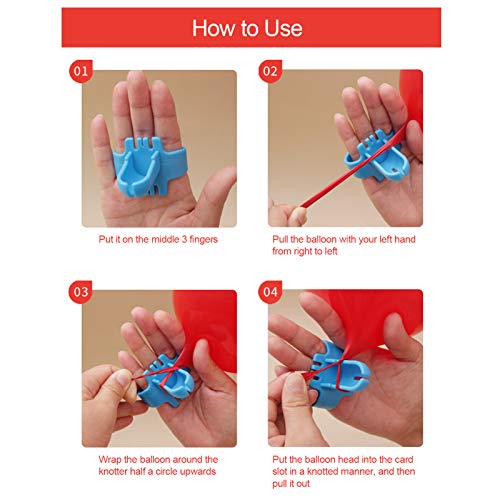 How to Use

01

Put it on the middle 3 fingers

02

Pull the balloon with your left hand from right to left

03

Wrap the balloon around the knotter half a circle upwards

04

Put the balloon head into the card slot in a knotted manner, and then pull it out