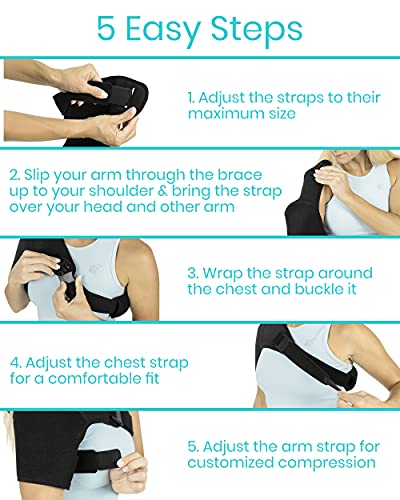 5 Easy Steps

1. Adjust the straps to their maximum size

2. Slip your arm through the brace up to your shoulder & bring the strap over your head and other arm

3. Wrap the strap around the chest and buckle it

4. Adjust the chest strap for a comfortable fit

5. Adjust the arm strap for customized compression