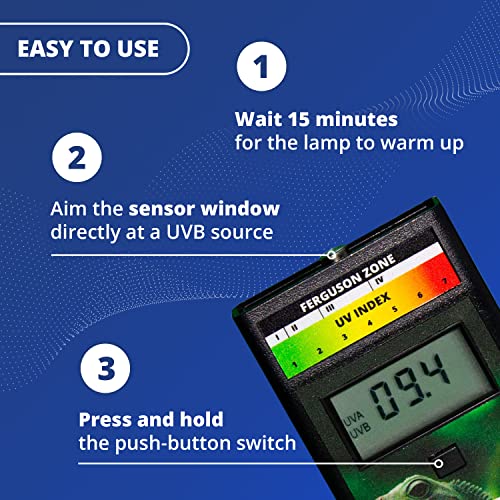 EASY TO USE

1

Wait 15 minutes
for the lamp to warm up

2

Aim the sensor window directly at a UVB source

3

Press and hold
the push-button switch

FERGUSON ZONE

I II III IV

UV INDEX

1 2 3 4 5 6 7

09.4

UVA
UVB