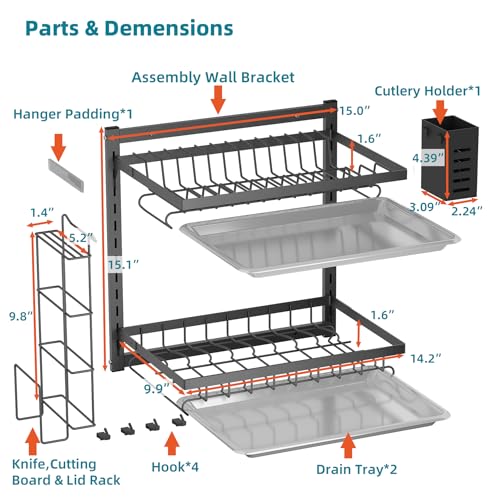 Parts & Demensions

Assembly Wall Bracket

Cutlery Holder*1

Hanger Padding*1

15.0″

1.6″

4.39″

3.09″

2.24″

1.4″

5.2″

15.1″

9.8″

1.6″

14.2″

9.9″

Knife,Cutting Board & Lid Rack

Hook*4

Drain Tray*2