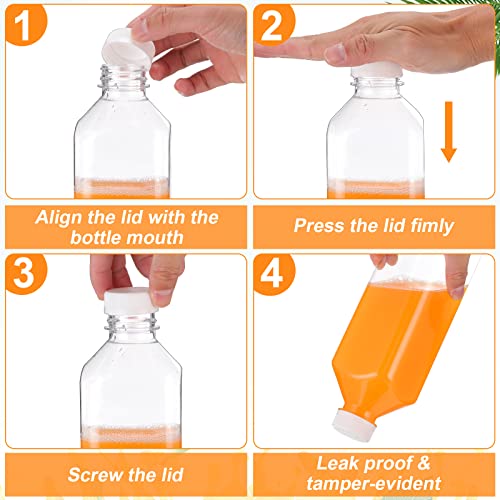 1

Align the lid with the bottle mouth

2

Press the lid fimly

3

Screw the lid

4

Leak proof & tamper-evident