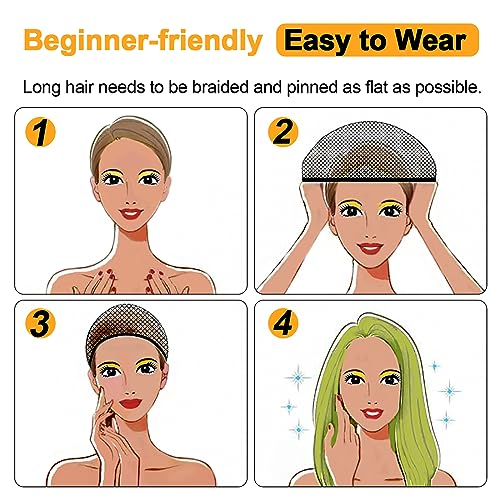 Beginner-friendly Easy to Wear

Long hair needs to be braided and pinned as flat as possible.

1

2

3

4