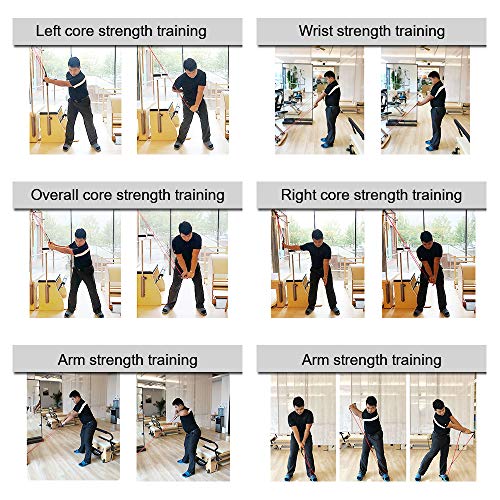 Left core strength training

Wrist strength training

Overall core strength training

Right core strength training

Arm strength training

Arm strength training