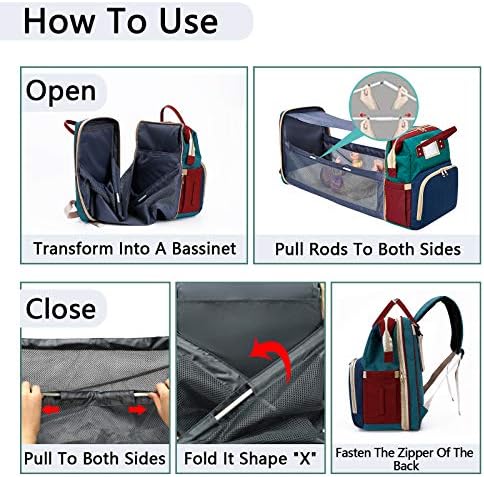 How To Use

Open

Transform Into A Bassinet

Pull Rods To Both Sides

Close

Pull To Both Sides

Fold It Shape "X"

Fasten The Zipper Of The Back