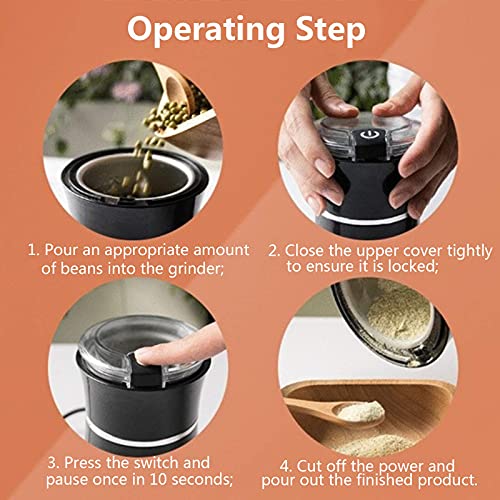 Operating Step

1. Pour an appropriate amount of beans into the grinder;

2. Close the upper cover tightly to ensure it is locked;

3. Press the switch and pause once in 10 seconds;

4. Cut off the power and pour out the finished product.