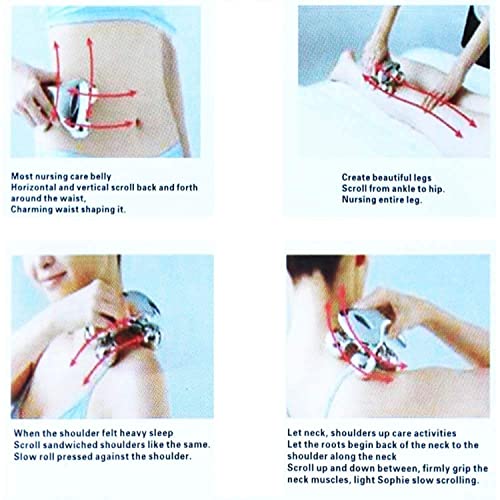 Most nursing care belly
Horizontal and vertical scroll back and forth around the waist,
Charming waist shaping it.

Create beautiful legs
Scroll from ankle to hip.
Nursing entire leg.

When the shoulder felt heavy sleep
Scroll sandwiched shoulders like the same.
Slow roll pressed against the shoulder.

Let neck, shoulders up care activities
Let the roots begin back of the neck to the shoulder along the neck
Scroll up and down between, firmly grip the neck muscles, light Sophie slow scrolling.