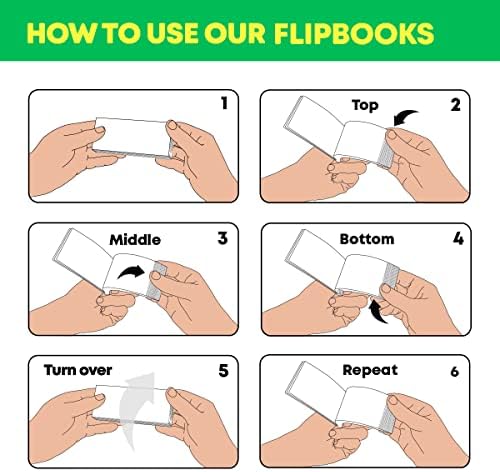 HOW TO USE OUR FLIPBOOKS

1

Top 2

Middle 3

Bottom 4

Turn over 5

Repeat 6