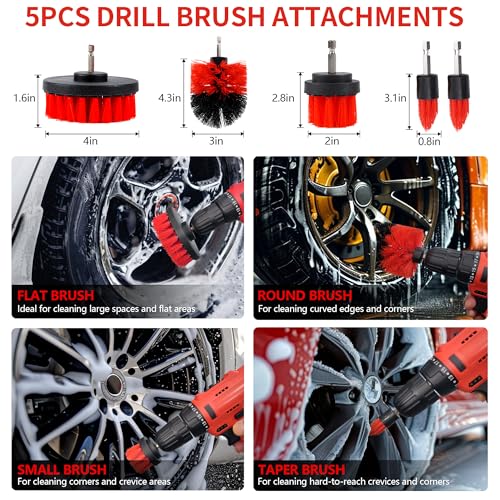 5PCS DRILL BRUSH ATTACHMENTS

1.6in
4in
4.3in
3in
2.8in
2in
3.1in
0.8in

FLAT BRUSH
Ideal for cleaning large spaces and flat areas

ROUND BRUSH
For cleaning curved edges and corners

SMALL BRUSH
For cleaning corners and crevice areas

TAPER BRUSH
For cleaning hard-to-reach crevices and corners