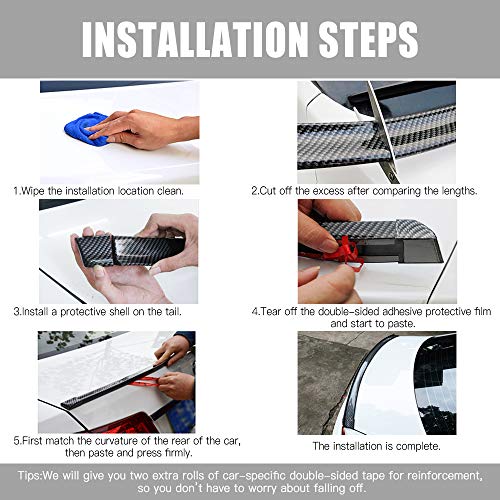 INSTALLATION STEPS

1.Wipe the installation location clean.

2.Cut off the excess after comparing the lengths.

3.Install a protective shell on the tail.

4.Tear off the double-sided adhesive protective film and start to paste.

5.First match the curvature of the rear of the car, then paste and press firmly.

The installation is complete.

Tips:We will give you two extra rolls of car-specific double-sided tape for reinforcement, so you don't have to worry about falling off.