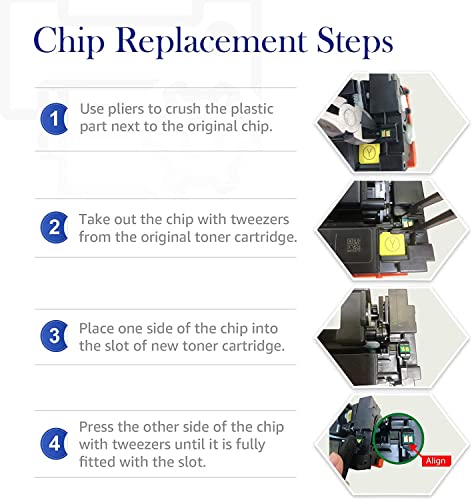 Chip Replacement Steps

1 Use pliers to crush the plastic part next to the original chip.

Y

2 Take out the chip with tweezers from the original toner cartridge.

Y

3 Place one side of the chip into the slot of new toner cartridge.

4 Press the other side of the chip with tweezers until it is fully fitted with the slot.

Align