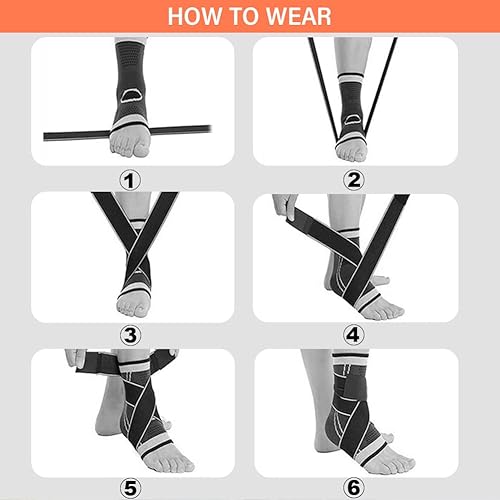 HOW TO WEAR

1

2

3

4

5

6