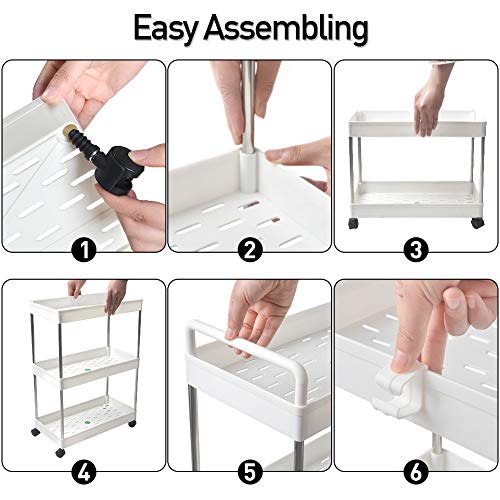 Easy Assembling

1

2

3

4

5

6