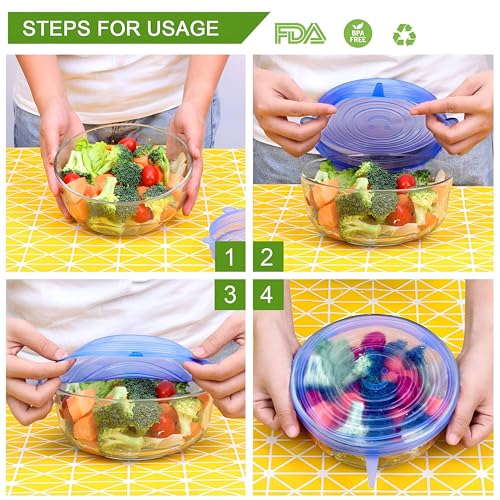 STEPS FOR USAGE

FDA

BPA FREE

1

2

3

4