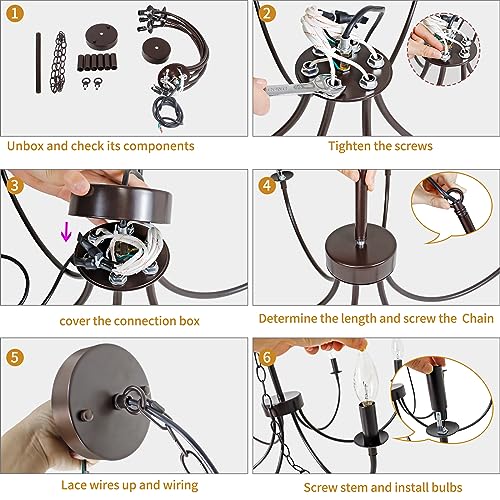 1

Unbox and check its components

2

Tighten the screws

3

cover the connection box

4

Determine the length and screw the Chain

5

Lace wires up and wiring

6

Screw stem and install bulbs