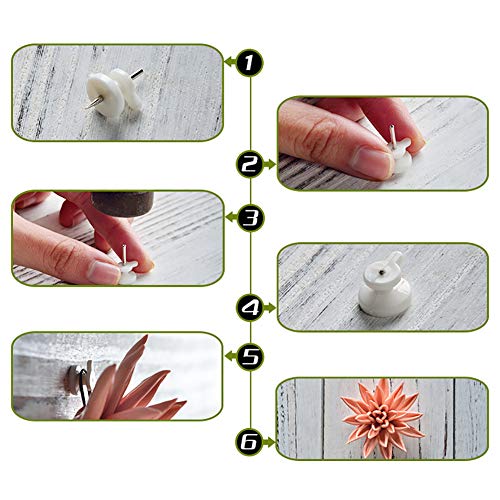 1
2
3
4
5
6