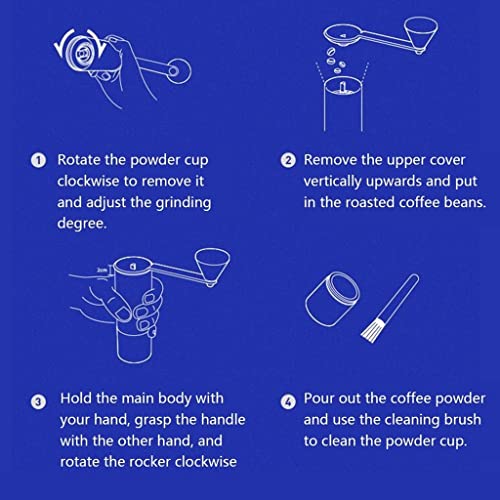 1 Rotate the powder cup clockwise to remove it and adjust the grinding degree.

2 Remove the upper cover vertically upwards and put in the roasted coffee beans.

3cm

3 Hold the main body with your hand, grasp the handle with the other hand, and rotate the rocker clockwise

4 Pour out the coffee powder and use the cleaning brush to clean the powder cup.