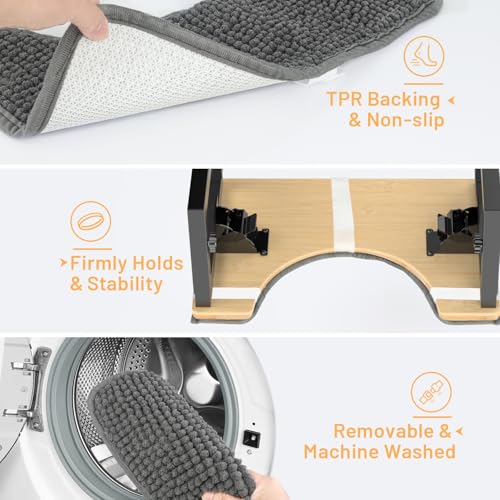 TPR Backing
& Non-slip

Firmly Holds
& Stability

Removable &
Machine Washed