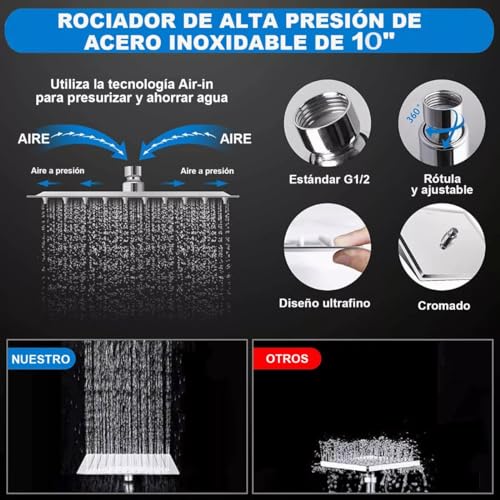 ROCIADOR DE ALTA PRESIÓN DE ACERO INOXIDABLE DE 10"

Utiliza la tecnología Air-in para presurizar y ahorrar agua

AIRE

AIRE

Aire a presión

Aire a presión

360°

Estándar G1/2

Rótula y ajustable

Diseño ultrafino

Cromado

NUESTRO

OTROS