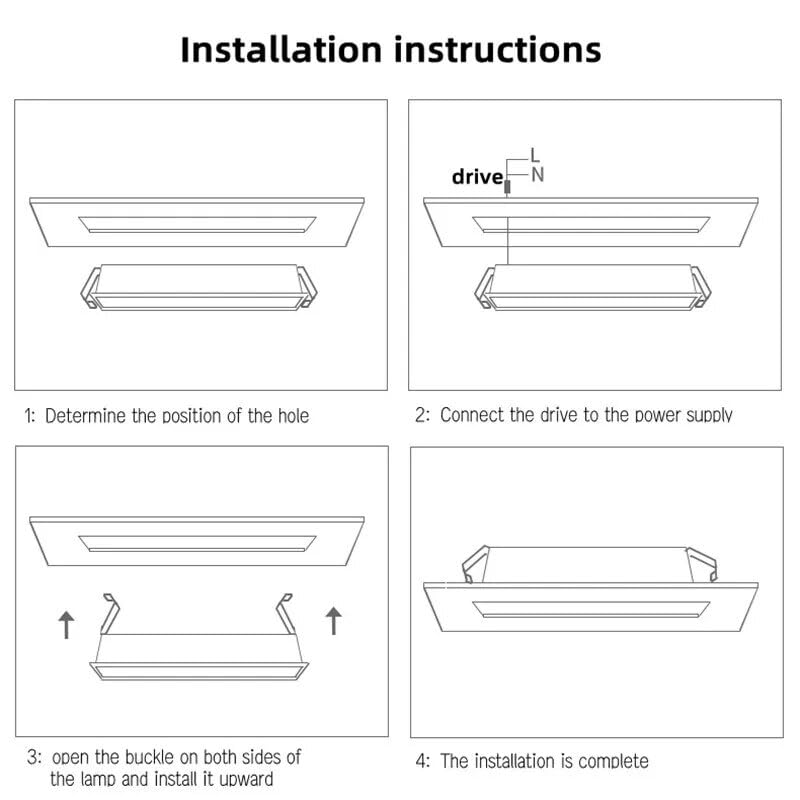 Installation instructions

1: Determine the position of the hole

drive

L

N

2: Connect the drive to the power supply

3: open the buckle on both sides of the lamp and install it upward

4: The installation is complete