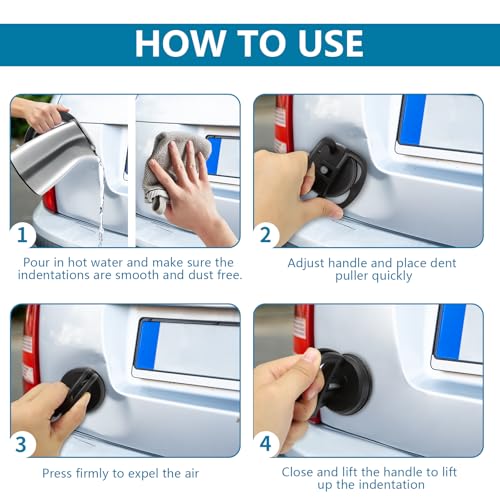 HOW TO USE

1

Pour in hot water and make sure the indentations are smooth and dust free.

2

Adjust handle and place dent puller quickly

3

Press firmly to expel the air

4

Close and lift the handle to lift up the indentation