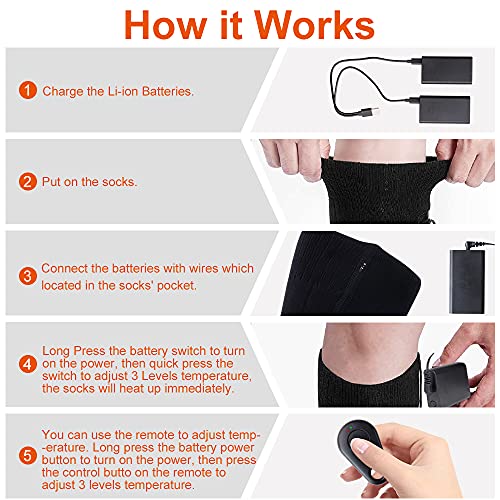 How it Works

1 Charge the Li-ion Batteries.

2 Put on the socks.

3 Connect the batteries with wires which located in the socks' pocket.

4 Long Press the battery switch to turn on the power, then quick press the switch to adjust 3 Levels temperature, the socks will heat up immediately.

5 You can use the remote to adjust temperature. Long press the battery power button to turn on the power, then press the control butto on the remote to adjust 3 levels temperature.