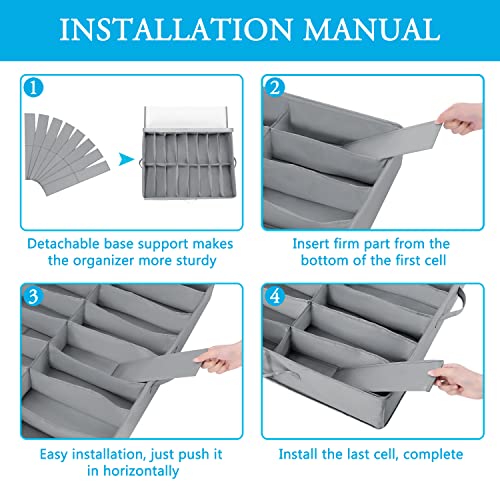 INSTALLATION MANUAL

1

Detachable base support makes the organizer more sturdy

2

Insert firm part from the bottom of the first cell

3

Easy installation, just push it in horizontally

4

Install the last cell, complete