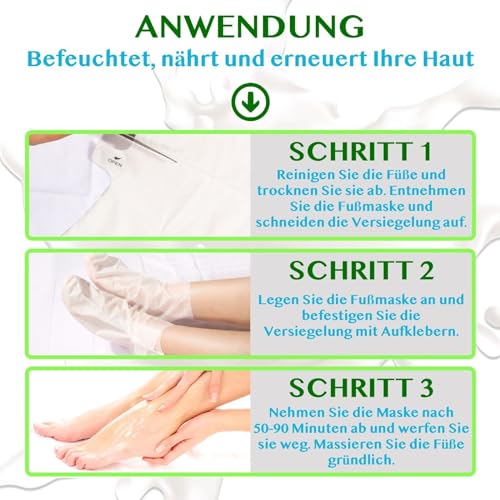 ANWENDUNG
Befeuchtet, nährt und erneuert Ihre Haut

OPEN

SCHRITT 1
Reinigen Sie die Füße und trocknen Sie sie ab. Entnehmen Sie die Fußmaske und schneiden die Versiegelung auf.

SCHRITT 2
Legen Sie die Fußmaske an und befestigen Sie die Versiegelung mit Aufklebern.

SCHRITT 3
Nehmen Sie die Maske nach 50-90 Minuten ab und werfen Sie sie weg. Massieren Sie die Füße gründlich.