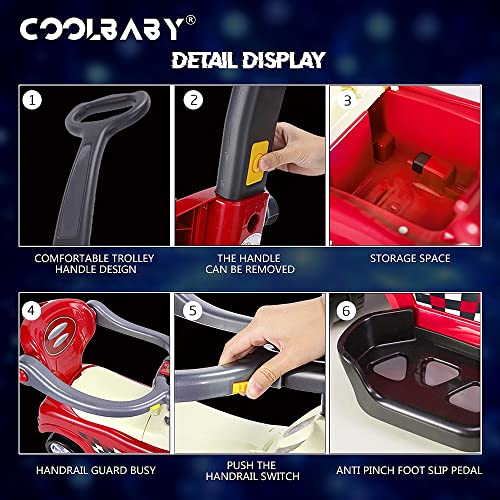 COOLBABY®

DETAIL DISPLAY

1

COMFORTABLE TROLLEY HANDLE DESIGN

2

THE HANDLE CAN BE REMOVED

3

STORAGE SPACE

4

HANDRAIL GUARD BUSY

5

PUSH THE HANDRAIL SWITCH

6

ANTI PINCH FOOT SLIP PEDAL